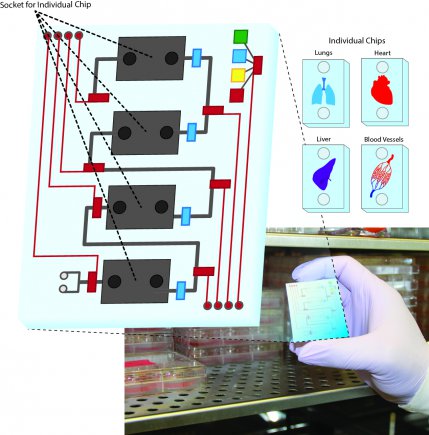 Socket for Individual Chip

Individual Chips

Lungs

Heart

Liver

Blood Vessels